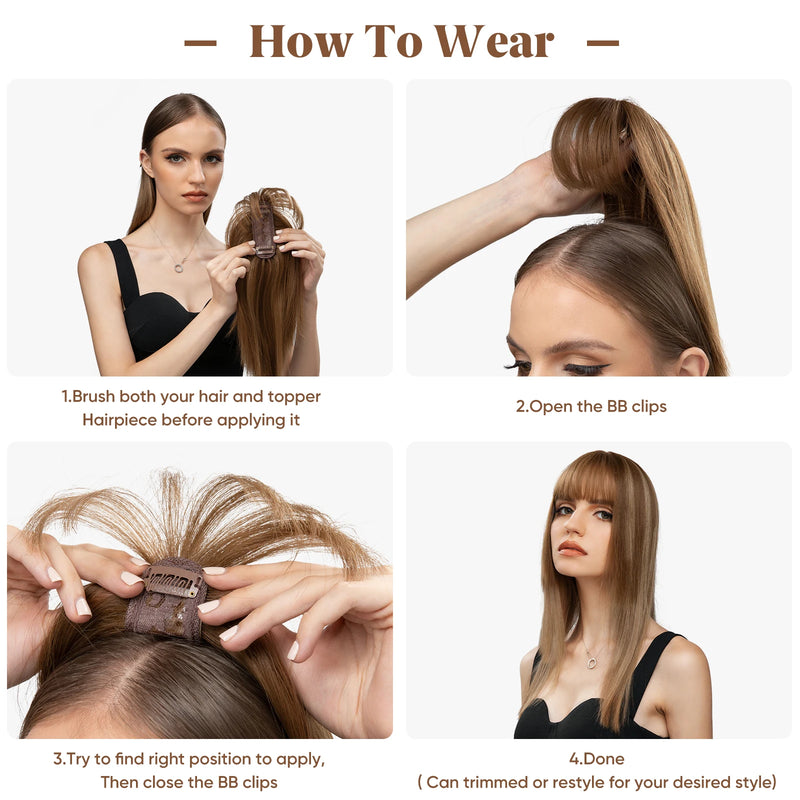 — How To Wear —

1.Brush both your hair and topper Hairpiece before applying it

2.Open the BB clips

3.Try to find right position to apply, Then close the BB clips

4.Done
( Can trimmed or restyle for your desired style)